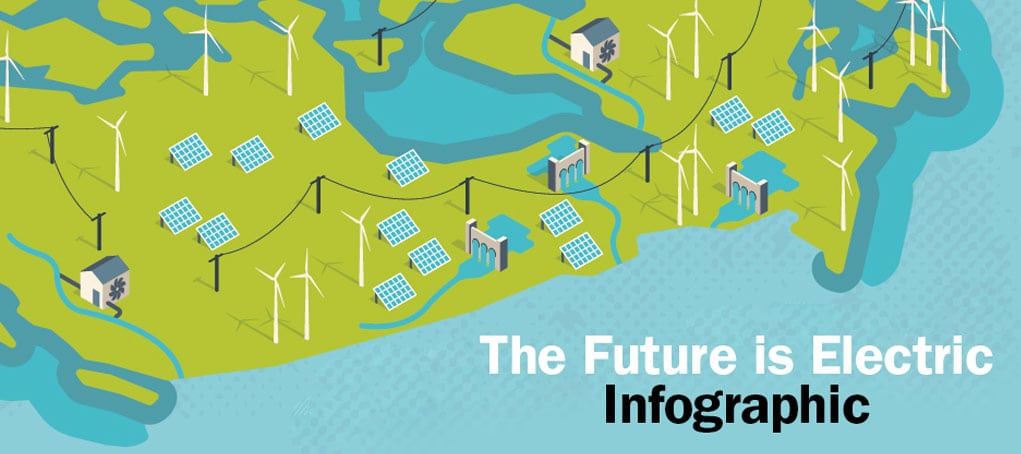 The Future is Electric
Infographic